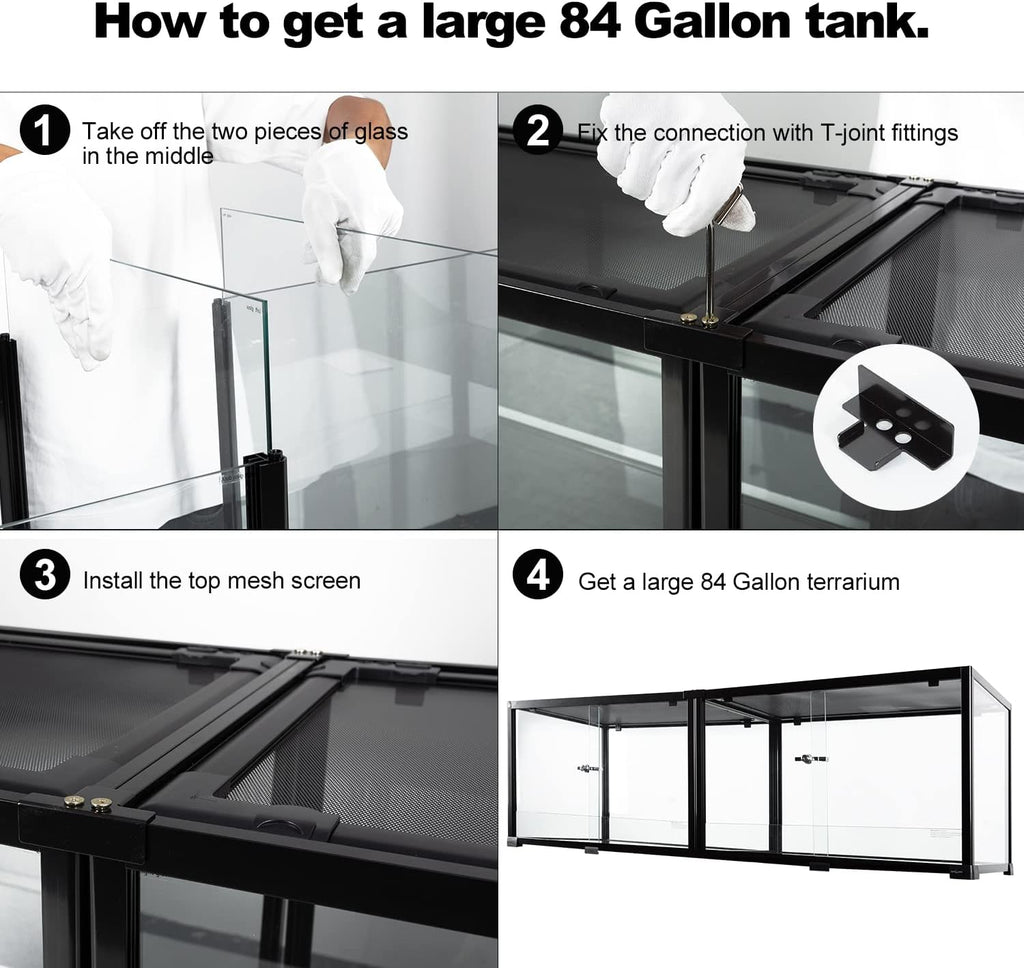 How to get a large 84 Gallon tank.

1 Take off the two pieces of glass in the middle

2 Fix the connection with T-joint fittings

3 Install the top mesh screen

4 Get a large 84 Gallon terrarium