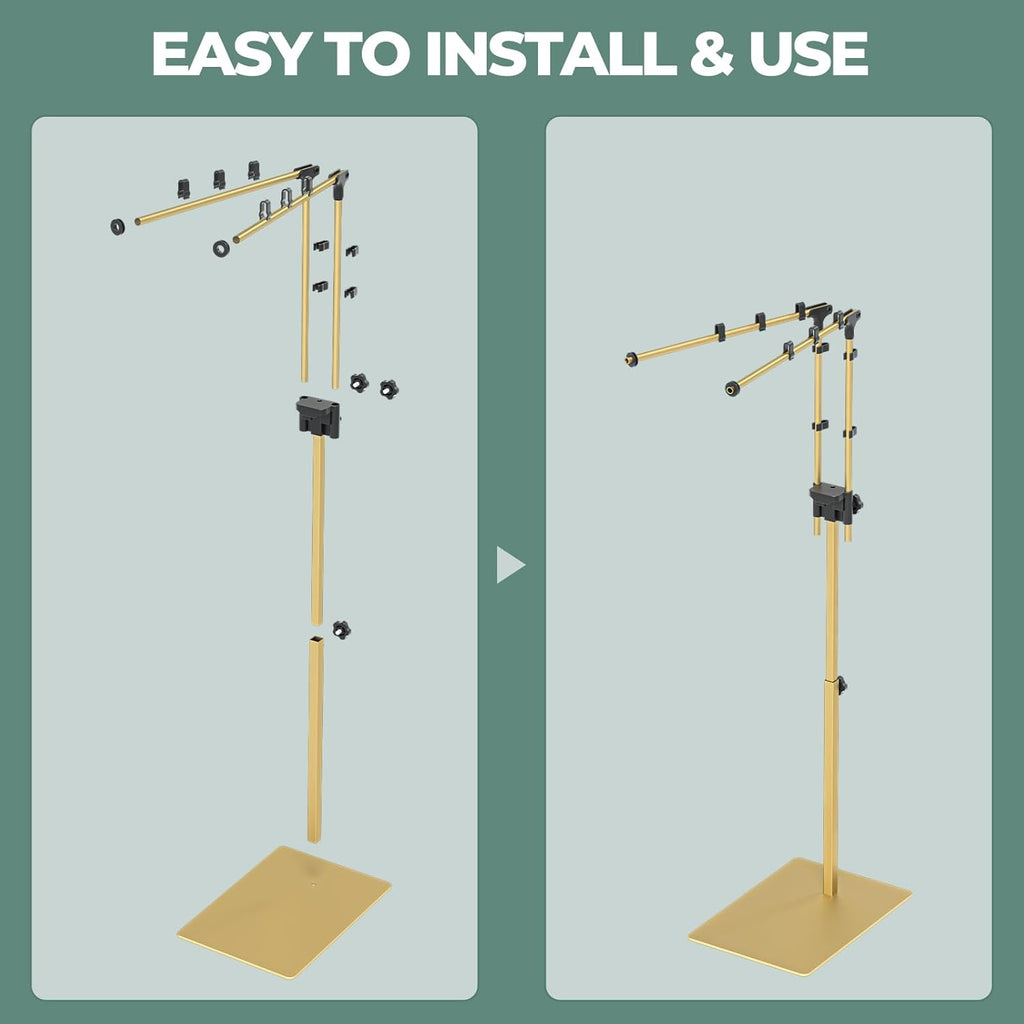 EASY TO INSTALL & USE