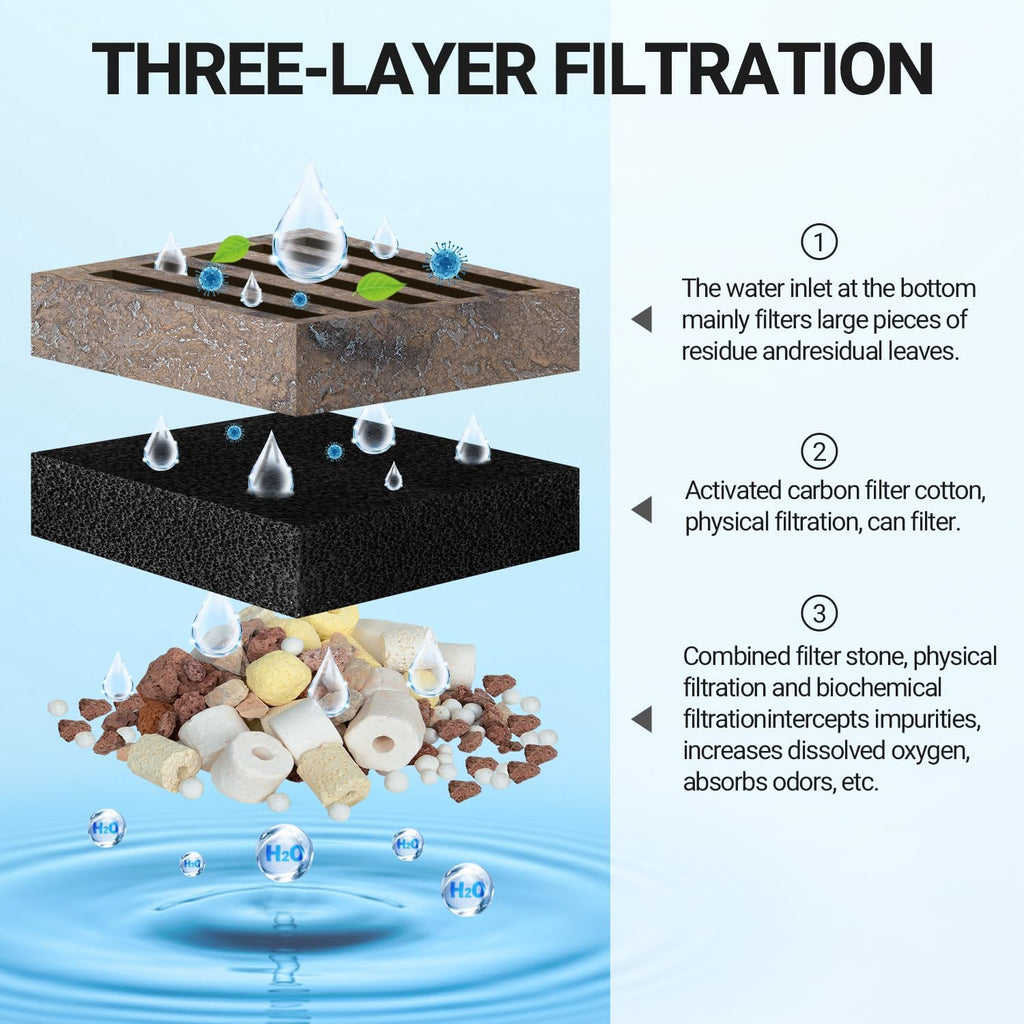 THREE-LAYER FILTRATION

①

The water inlet at the bottom mainly filters large pieces of residue andresidual leaves.

②

Activated carbon filter cotton, physical filtration, can filter.

③

Combined filter stone, physical filtration and biochemical filtrationintercepts impurities, increases dissolved oxygen, absorbs odors, etc.

$H_2O$

$H_2O$

$H_2O$

$H_2O$

$H_2O$