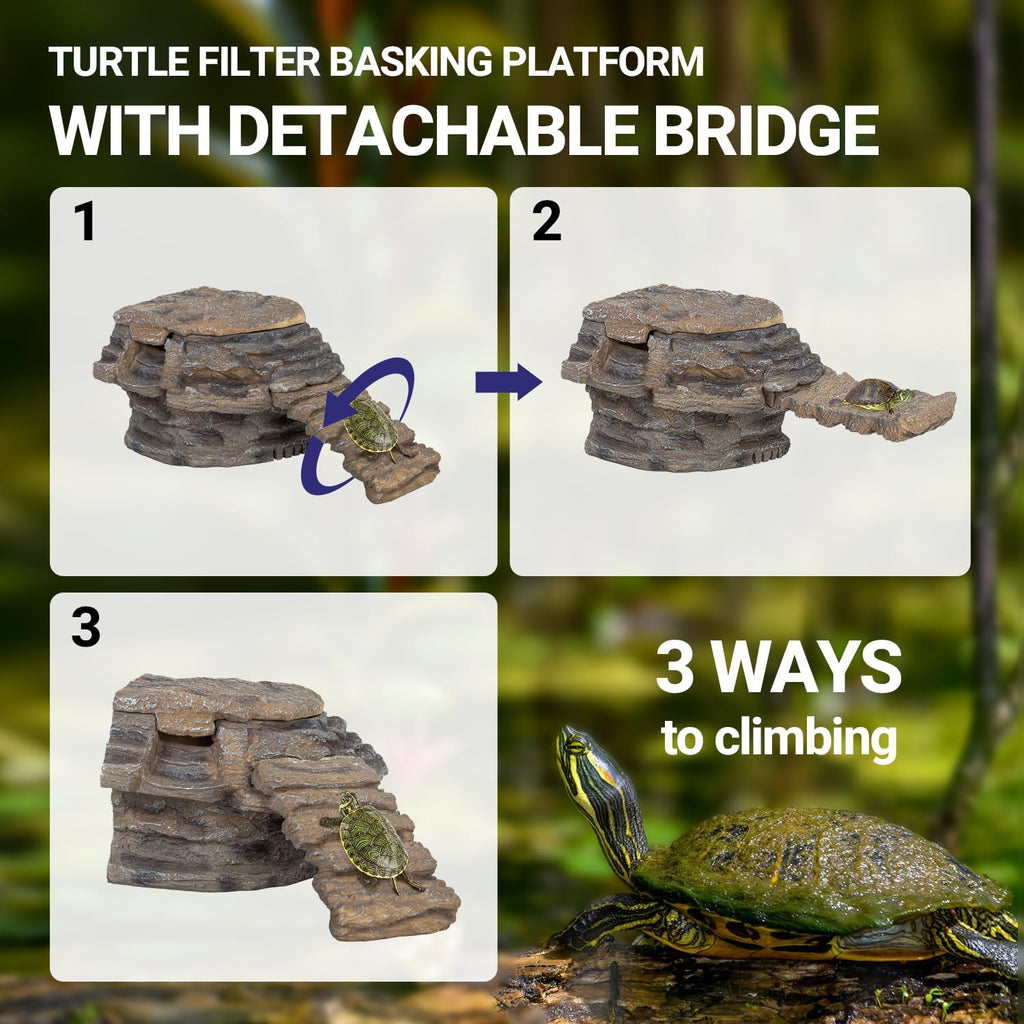 TURTLE FILTER BASKING PLATFORM
WITH DETACHABLE BRIDGE

1

2

3

3 WAYS
to climbing