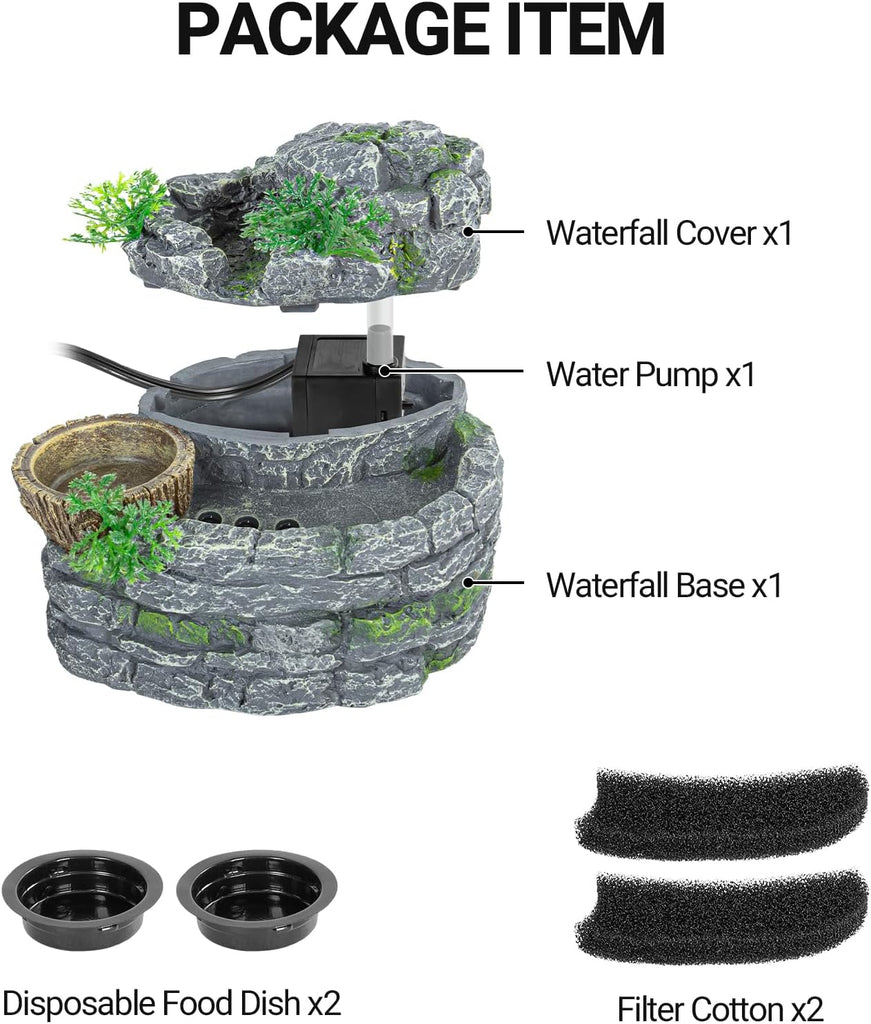 PACKAGE ITEM

Waterfall Cover x1

Water Pump x1

Waterfall Base x1

Disposable Food Dish x2

Filter Cotton x2