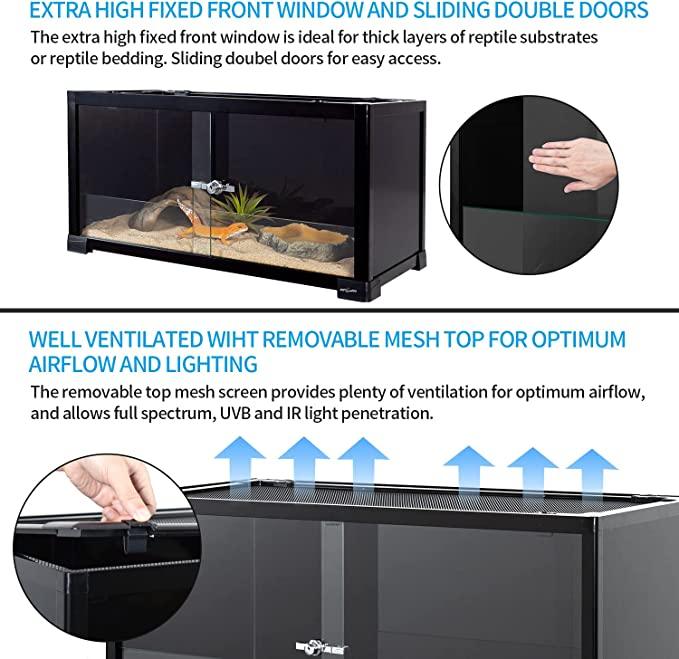 EXTRA HIGH FIXED FRONT WINDOW AND SLIDING DOUBLE DOORS

The extra high fixed front window is ideal for thick layers of reptile substrates or reptile bedding. Sliding doubel doors for easy access.

WELL VENTILATED WIHT REMOVABLE MESH TOP FOR OPTIMUM AIRFLOW AND LIGHTING

The removable top mesh screen provides plenty of ventilation for optimum airflow, and allows full spectrum, UVB and IR light penetration.