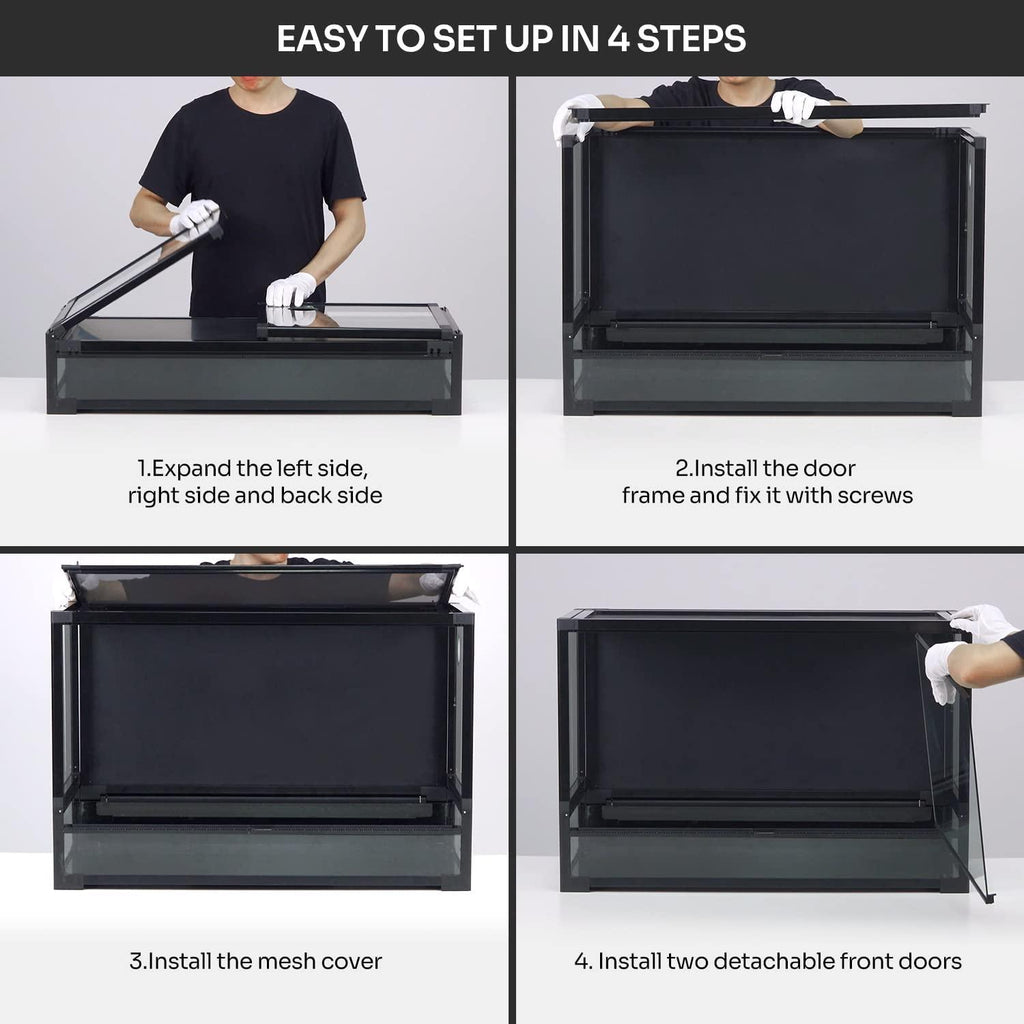 EASY TO SET UP IN 4 STEPS

1.Expand the left side, right side and back side

2.Install the door frame and fix it with screws

3.Install the mesh cover

4. Install two detachable front doors