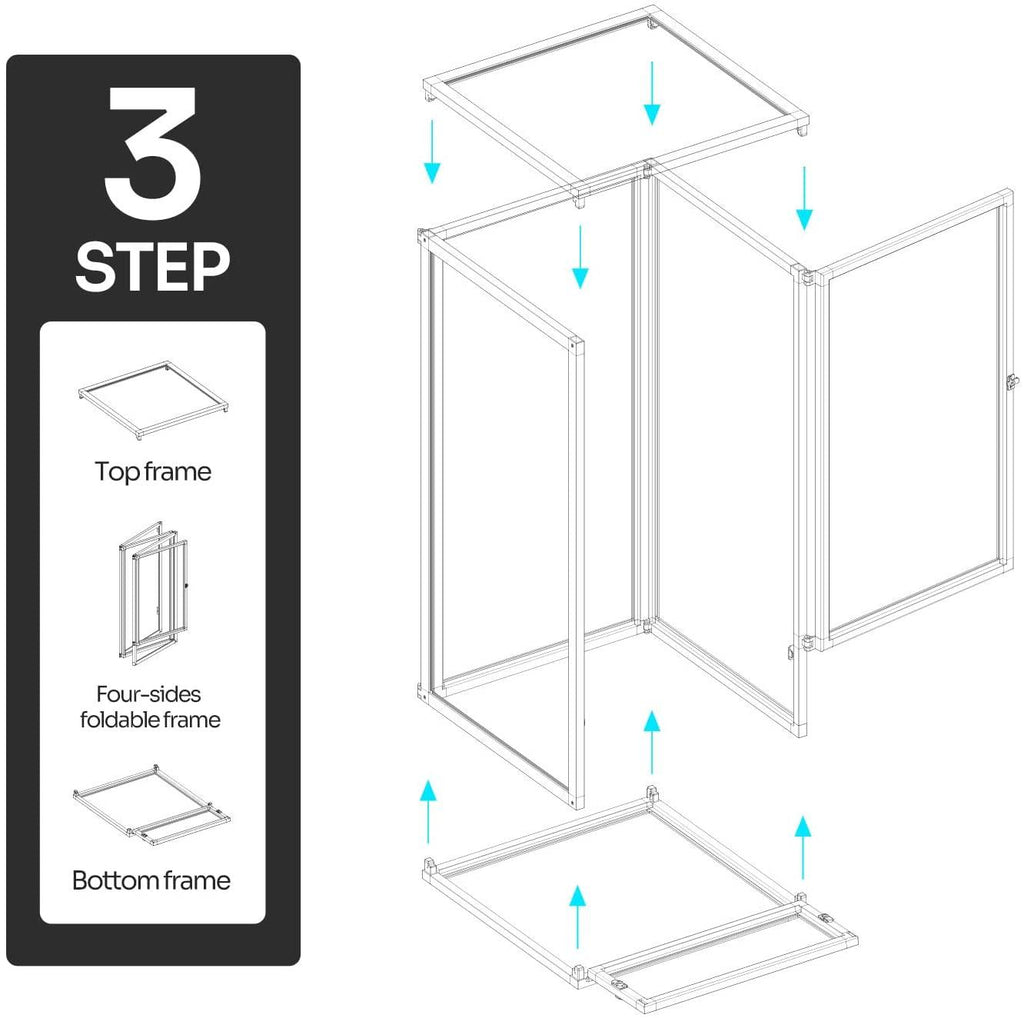 3
STEP

Top frame

Four-sides
foldable frame

Bottom frame