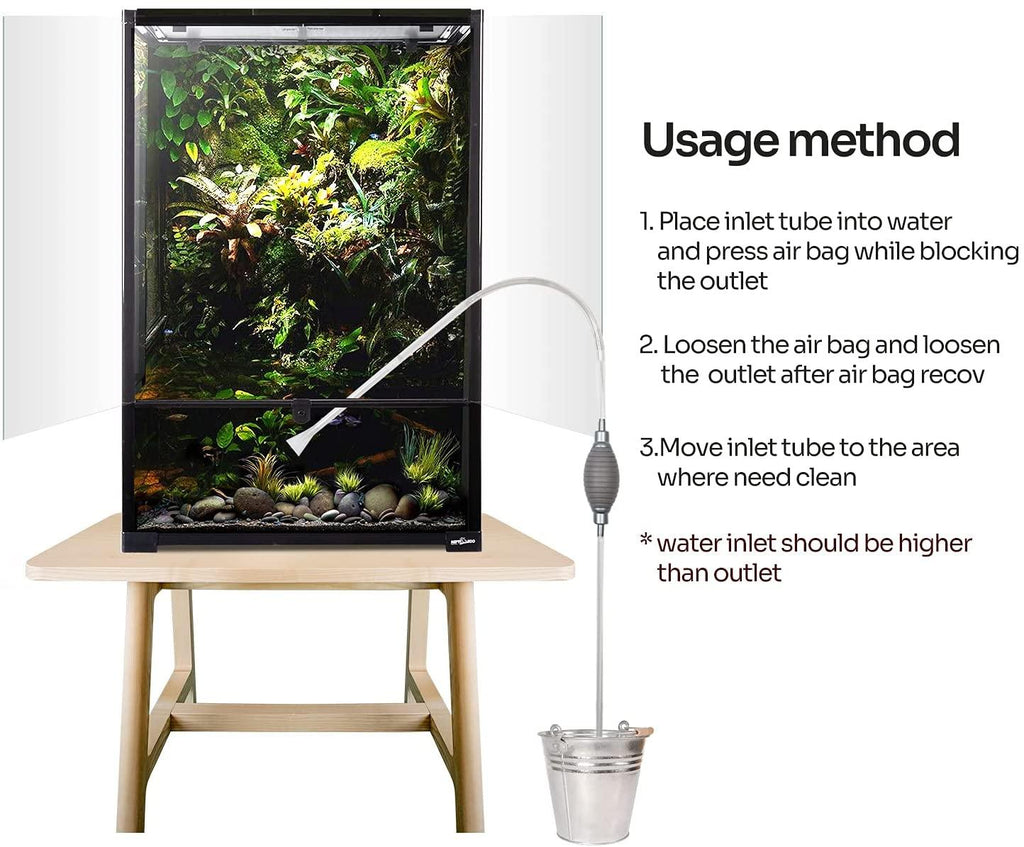 Usage method

1. Place inlet tube into water and press air bag while blocking the outlet

2. Loosen the air bag and loosen the outlet after air bag recov

3.Move inlet tube to the area where need clean

* water inlet should be higher than outlet