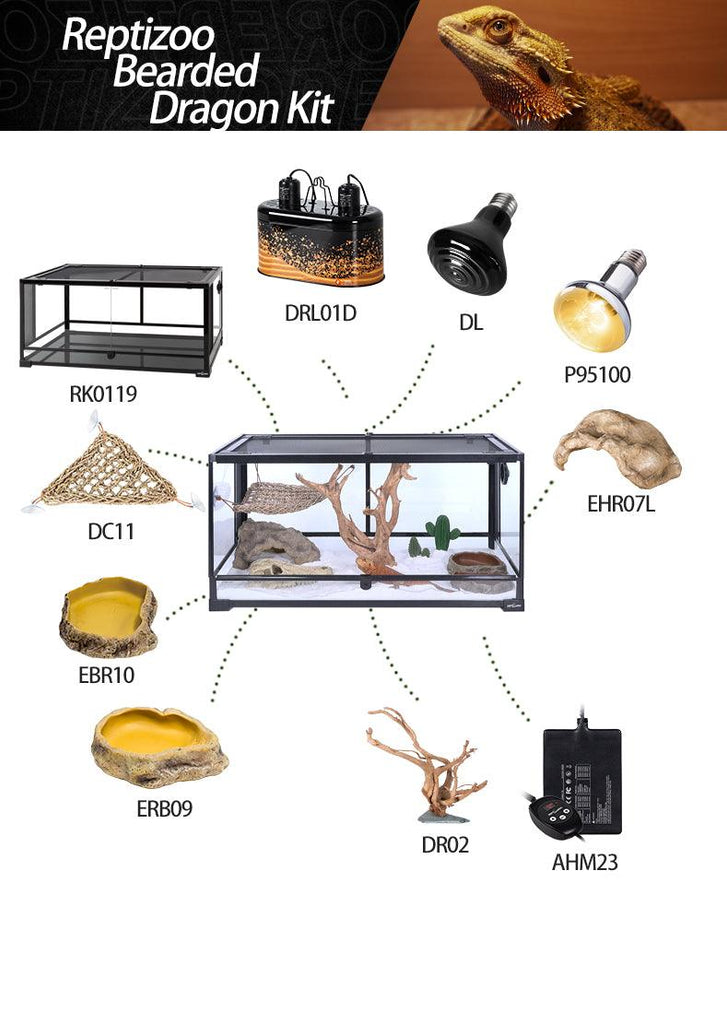 Reptizoo Bearded Dragon Kit

DRL01D

DL

P95100

RK0119

EHR07L

DC11

EBR10

ERB09

DR02

AHM23