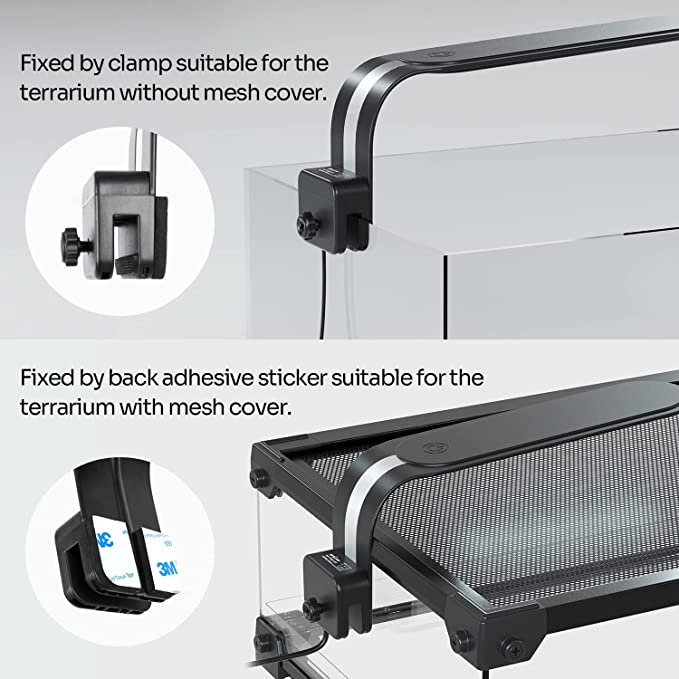 Fixed by clamp suitable for the terrarium without mesh cover.

Fixed by back adhesive sticker suitable for the terrarium with mesh cover.

3M

3M