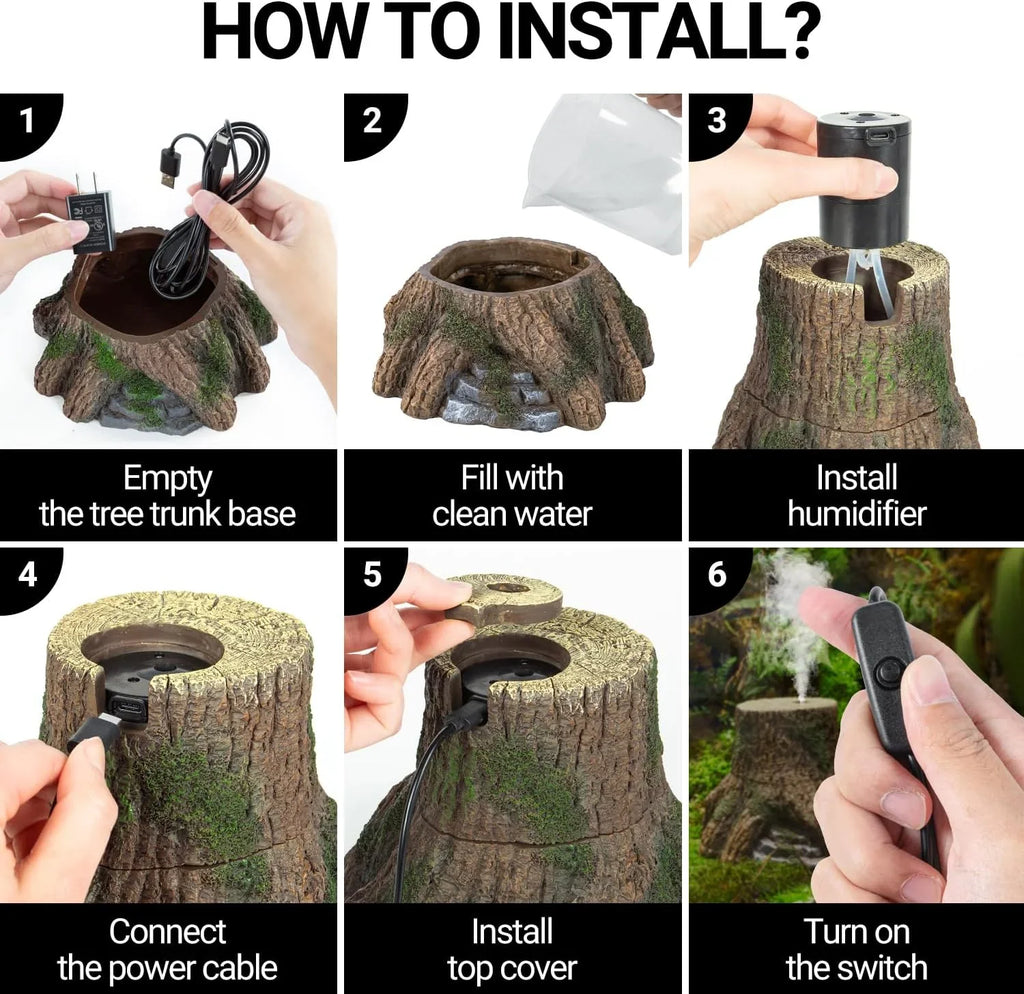 HOW TO INSTALL?

1

Empty the tree trunk base

2

Fill with clean water

3

Install humidifier

4

Connect the power cable

5

Install top cover

6

Turn on the switch