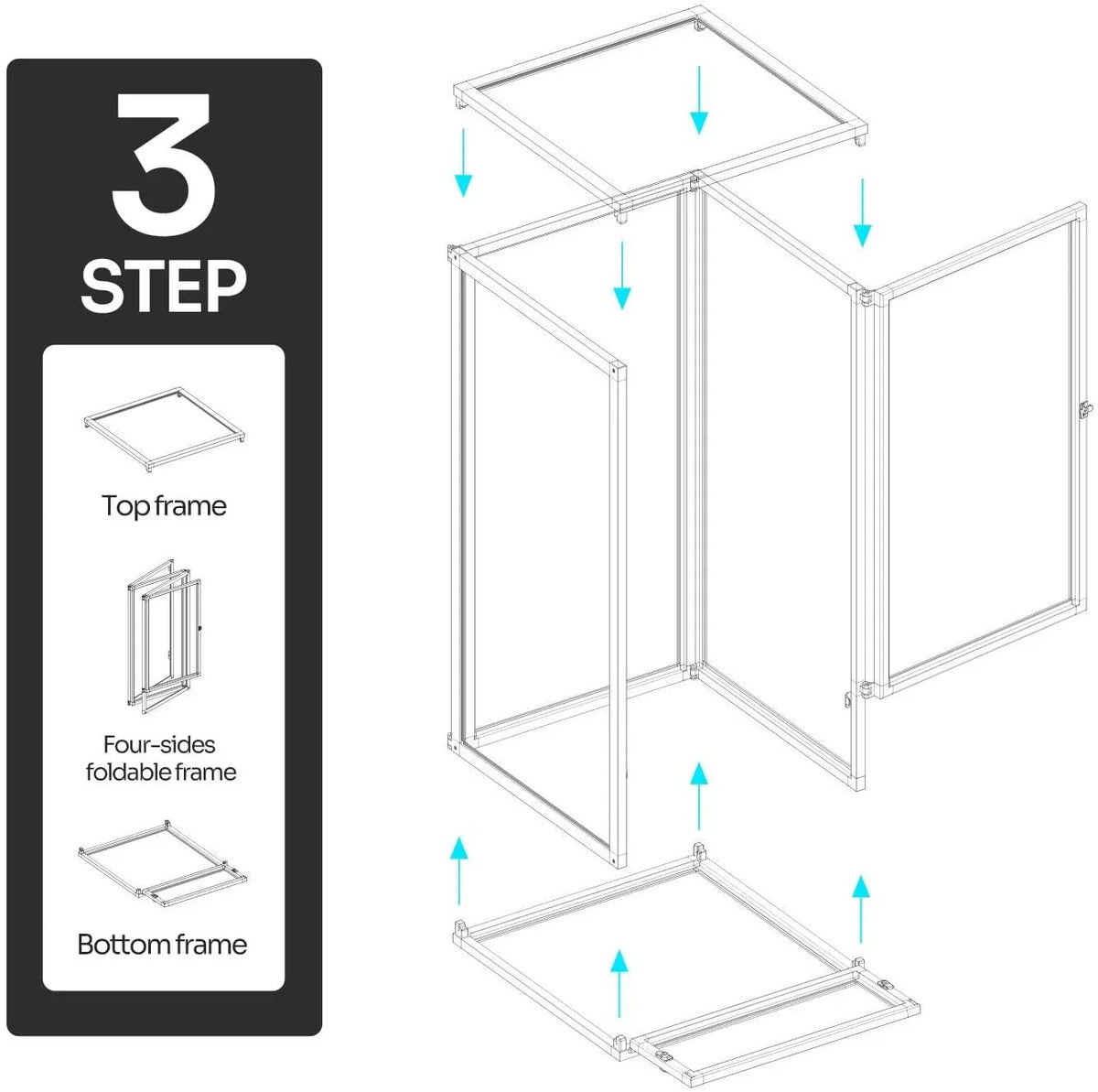 3
STEP

Top frame

Four-sides foldable frame

Bottom frame